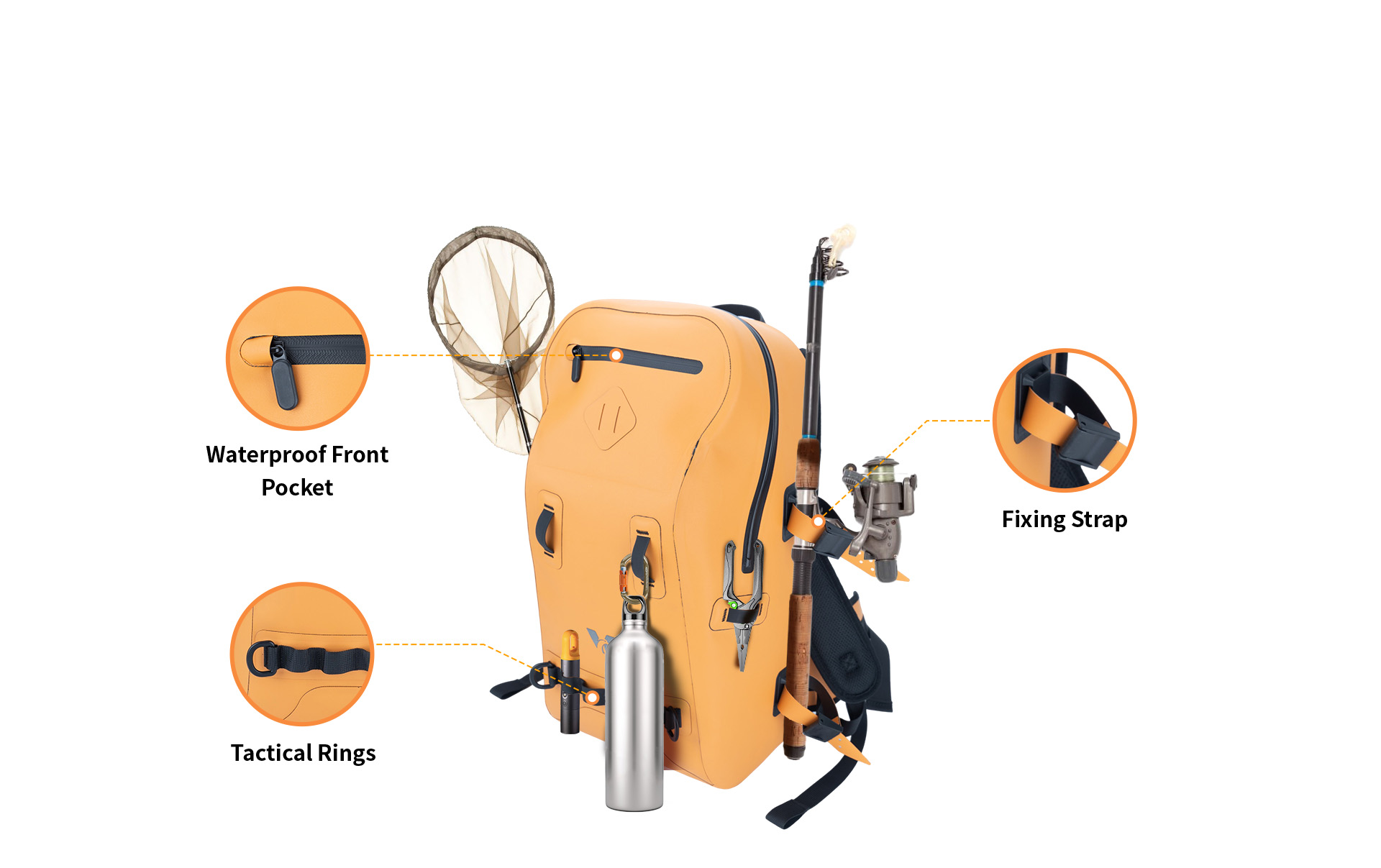 Waterproof Front Pocket

Tactical Rings

Fixing Strap