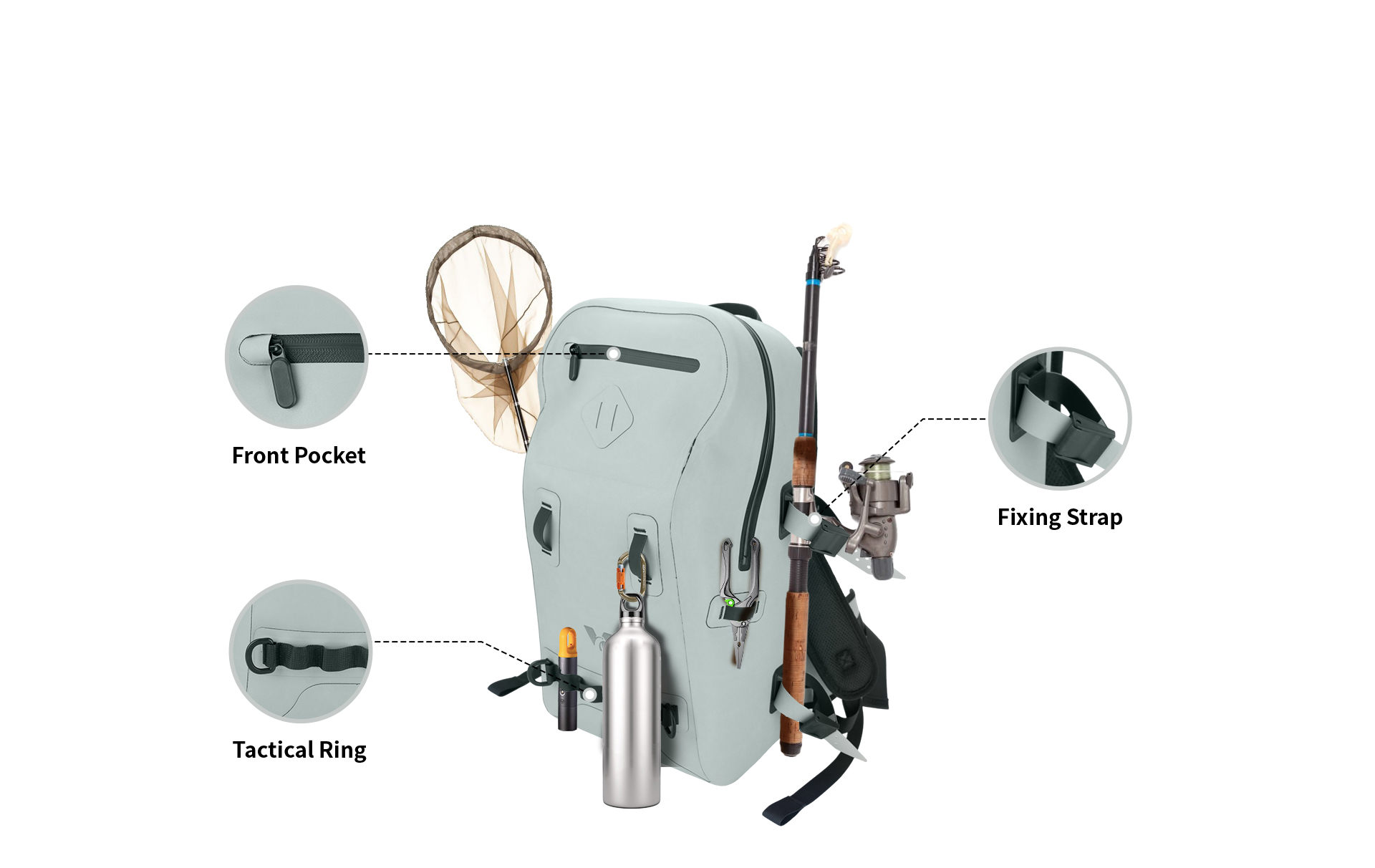 Front Pocket

Tactical Ring

Fixing Strap